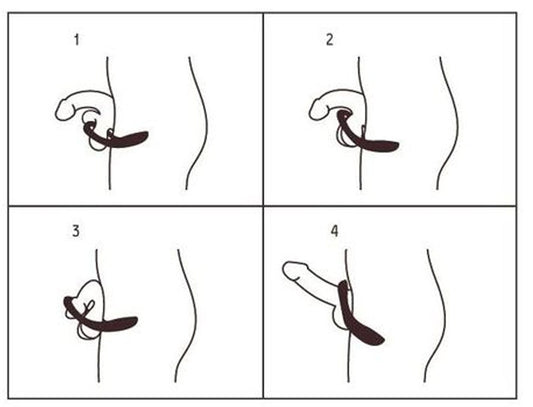 1

2

3

4