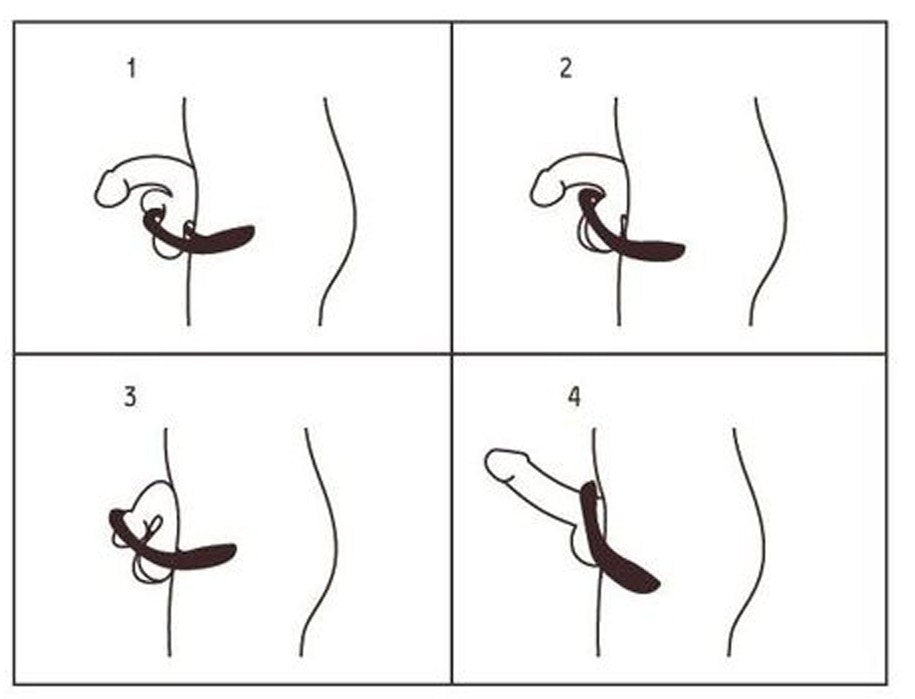 1

2

3

4